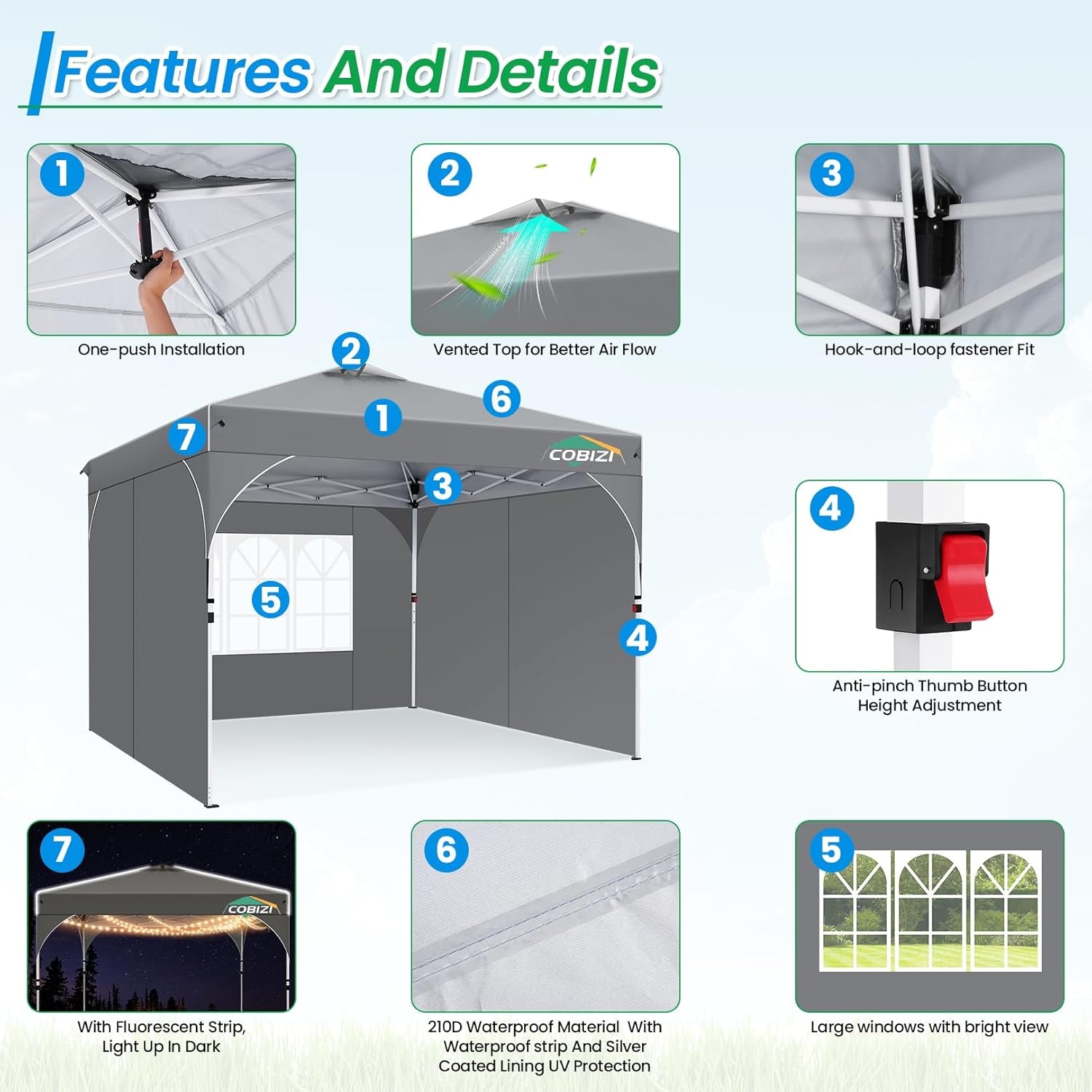 Features And Details

1

One-push Installation

2

Vented Top for Better Air Flow

3

Hook-and-loop fastener Fit

2

6

1

7

COBIZI

3

5

4

4

Anti-pinch Thumb Button Height Adjustment

7

COBIZI

With Fluorescent Strip, Light Up In Dark

6

210D Waterproof Material With Waterproof strip And Silver Coated Lining UV Protection

5

Large windows with bright view