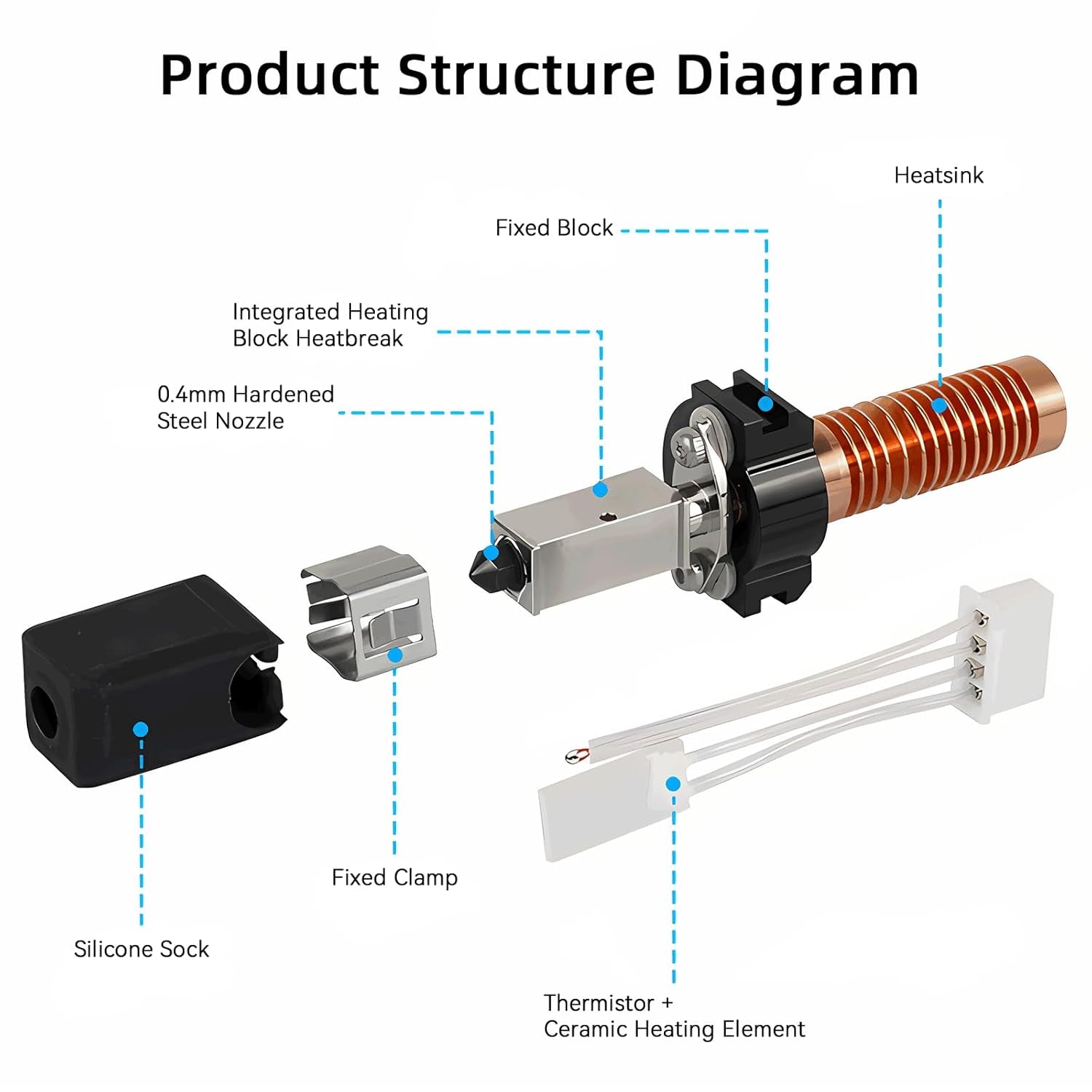 Product Structure Diagram

Heatsink

Fixed Block

Integrated Heating Block Heatbreak

0.4mm Hardened Steel Nozzle

Fixed Clamp

Silicone Sock

Thermistor + Ceramic Heating Element