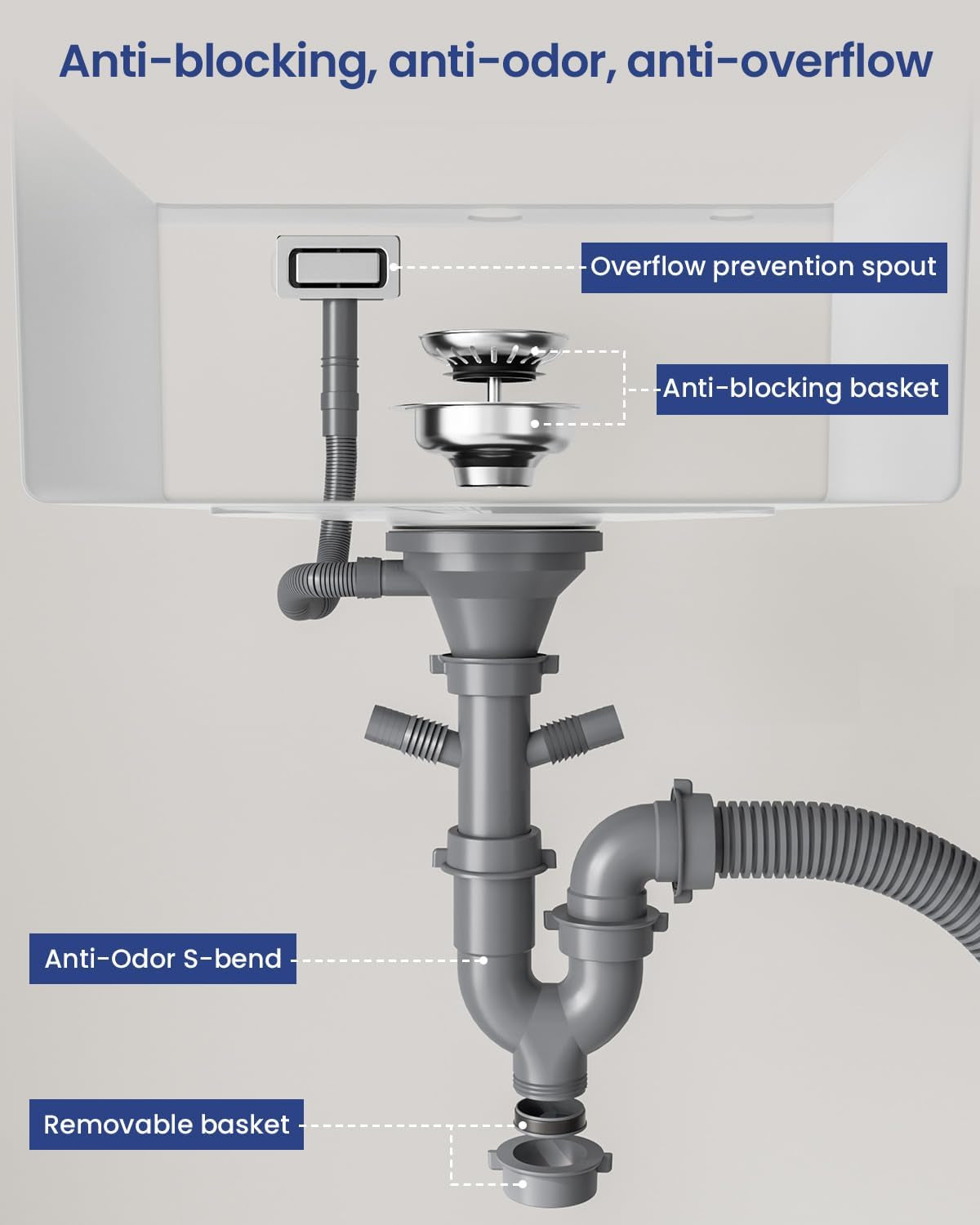 Anti-blocking, anti-odor, anti-overflow

Overflow prevention spout

Anti-blocking basket

Anti-Odor S-bend

Removable basket