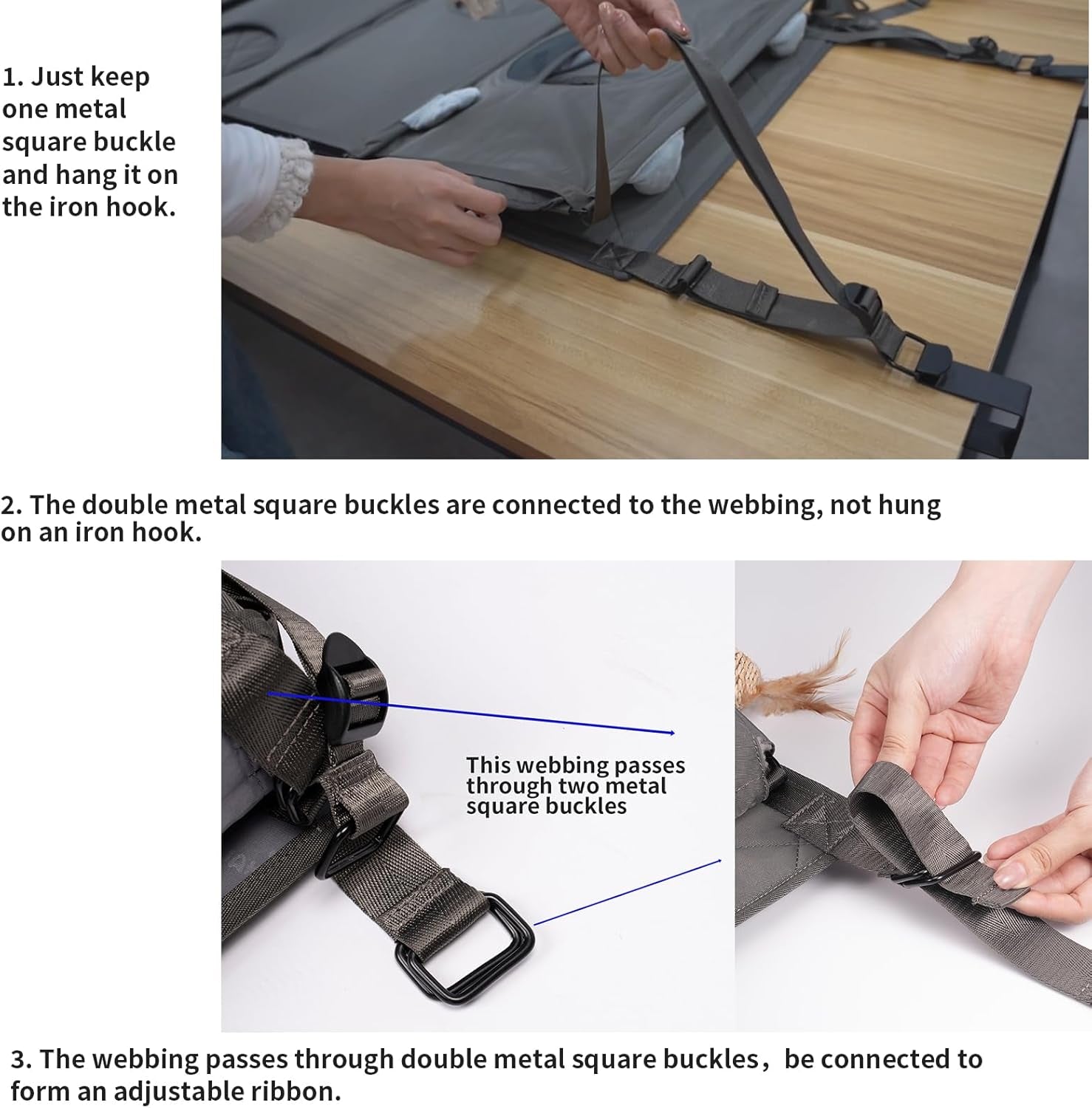 1. Just keep one metal square buckle and hang it on the iron hook.

2. The double metal square buckles are connected to the webbing, not hung on an iron hook.

This webbing passes through two metal square buckles

3. The webbing passes through double metal square buckles，be connected to form an adjustable ribbon.