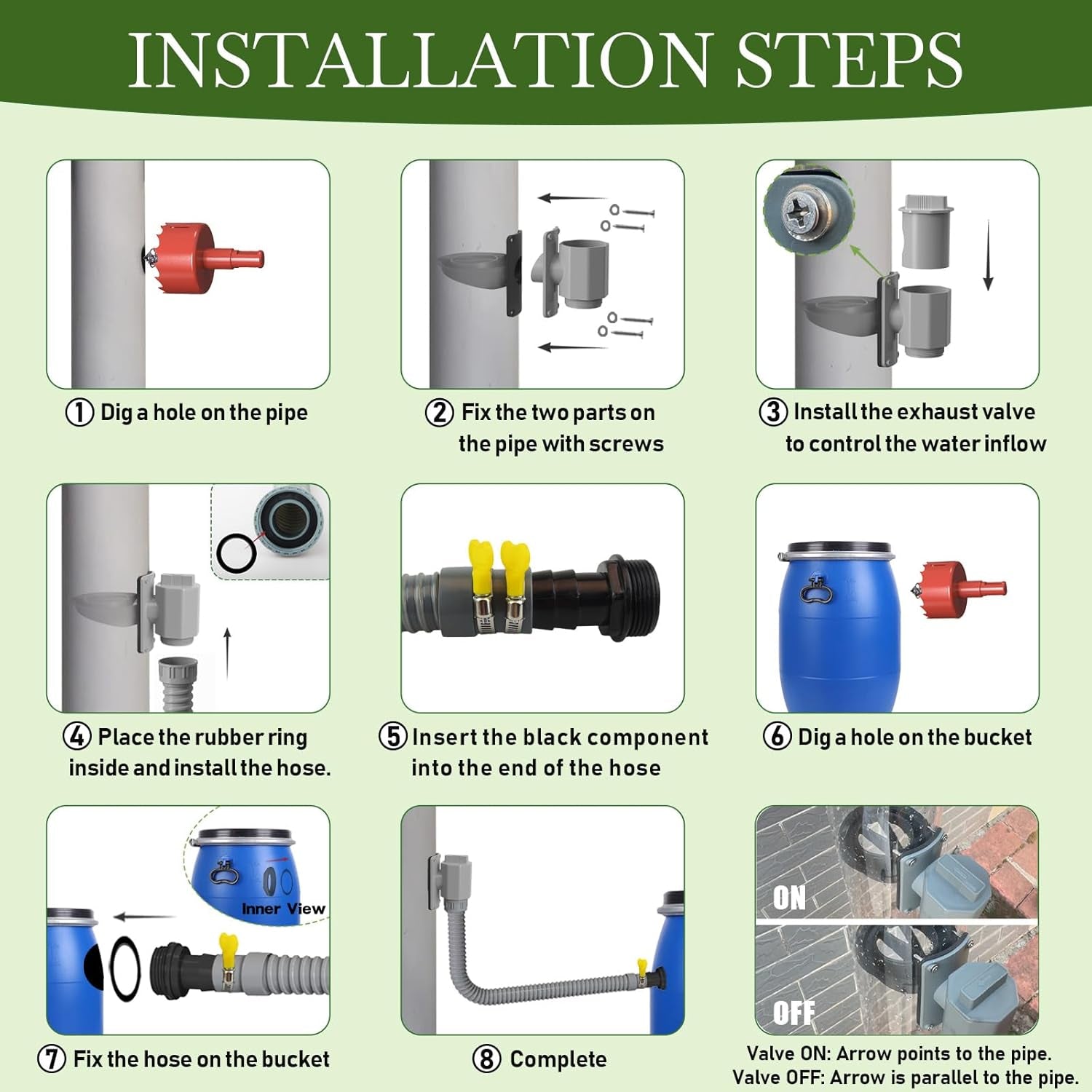 INSTALLATION STEPS

① Dig a hole on the pipe

② Fix the two parts on the pipe with screws

③ Install the exhaust valve to control the water inflow

④ Place the rubber ring inside and install the hose.

⑤ Insert the black component into the end of the hose

⑥ Dig a hole on the bucket

Inner View

⑦ Fix the hose on the bucket

⑧ Complete

ON

OFF

Valve ON: Arrow points to the pipe.
Valve OFF: Arrow is parallel to the pipe.